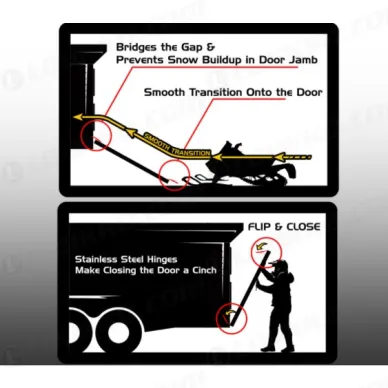 Bridges the Gap &
Prevents Snow Buildup in Door Jamb

Smooth Transition Onto the Door

SMOOTH TRANSITION

FLIP & CLOSE

Stainless Steel Hinges
Make Closing the Door a Cinch