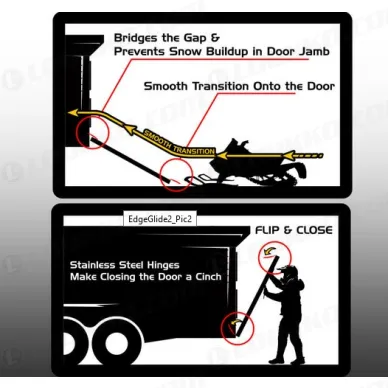 Bridges the Gap &
Prevents Snow Buildup in Door Jamb

Smooth Transition Onto the Door

SMOOTH TRANSITION

EdgeGlide2_Pic2

FLIP & CLOSE

Stainless Steel Hinges
Make Closing the Door a Cinch